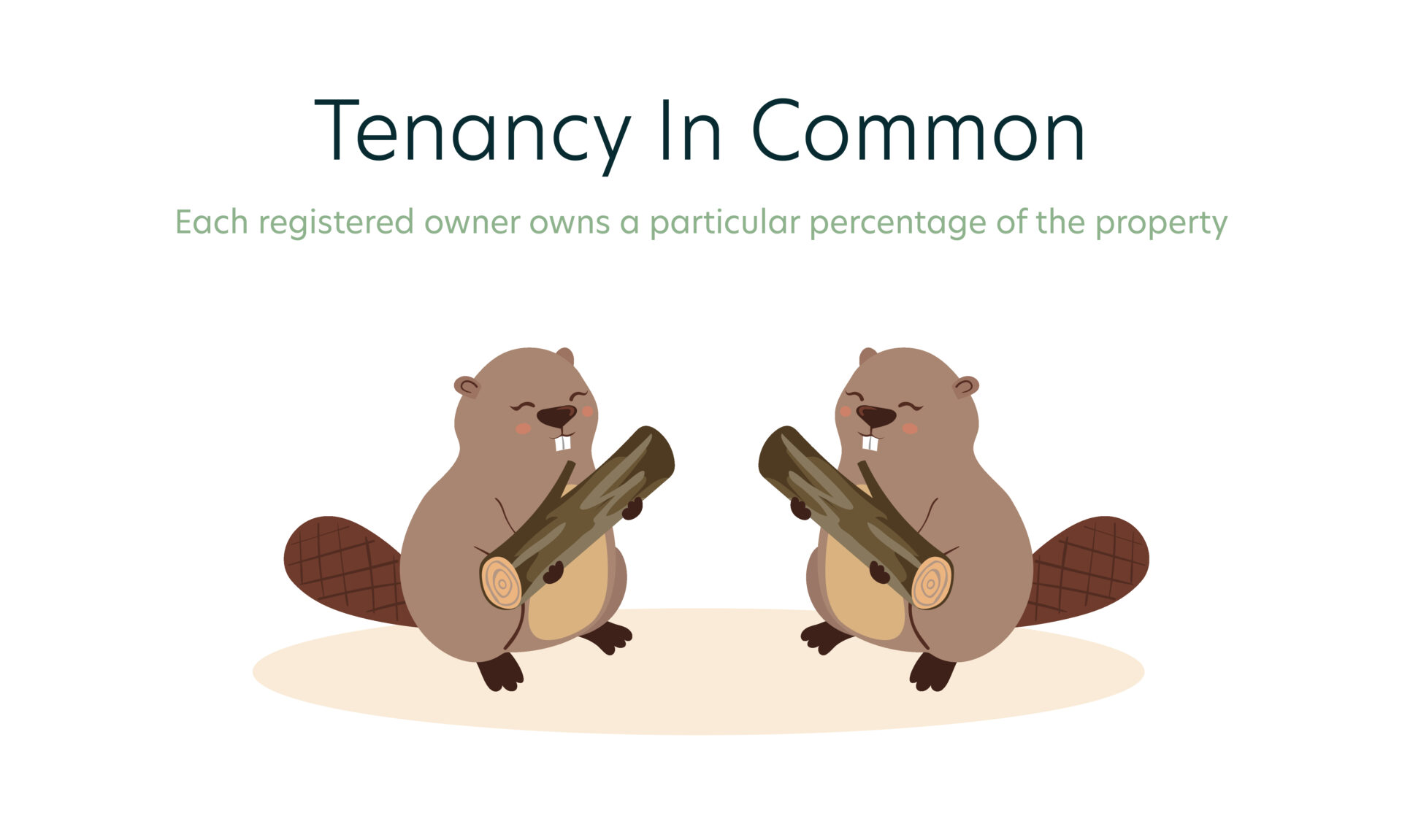 Tenancy In Common

Each registered owner owns a particular percentage of the property